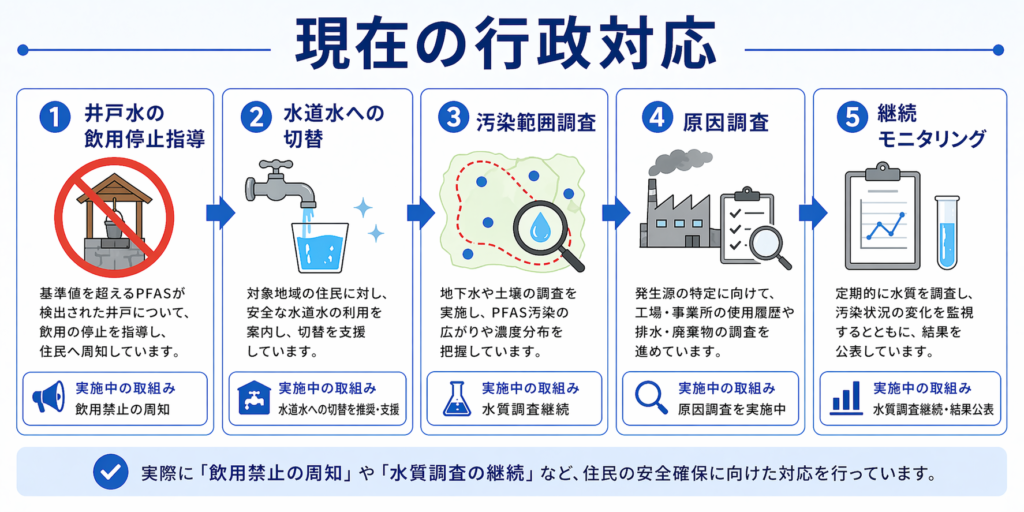 現在の行政対応

1 井戸水の飲用停止指導

基準値を超えるPFASが検出された井戸について、飲用の停止を指導し、住民へ周知しています。

実施中の取組み
飲用禁止の周知

2 水道水への切替

対象地域の住民に対し、安全な水道水の利用を案内し、切替を支援しています。

実施中の取組み
水道水への切替を推奨・支援

3 汚染範囲調査

地下水や土壌の調査を実施し、PFAS汚染の広がりや濃度分布を把握しています。

実施中の取組み
水質調査継続

4 原因調査

発生源の特定に向けて、工場・事業所の使用履歴や排水・廃棄物の調査を進めています。

実施中の取組み
原因調査を実施中

5 継続モニタリング

定期的に水質を調査し、汚染状況の変化を監視するとともに、結果を公表しています。

実施中の取組み
水質調査継続・結果公表

実際に「飲用禁止の周知」や「水質調査の継続」など、住民の安全確保に向けた対応を行っています。