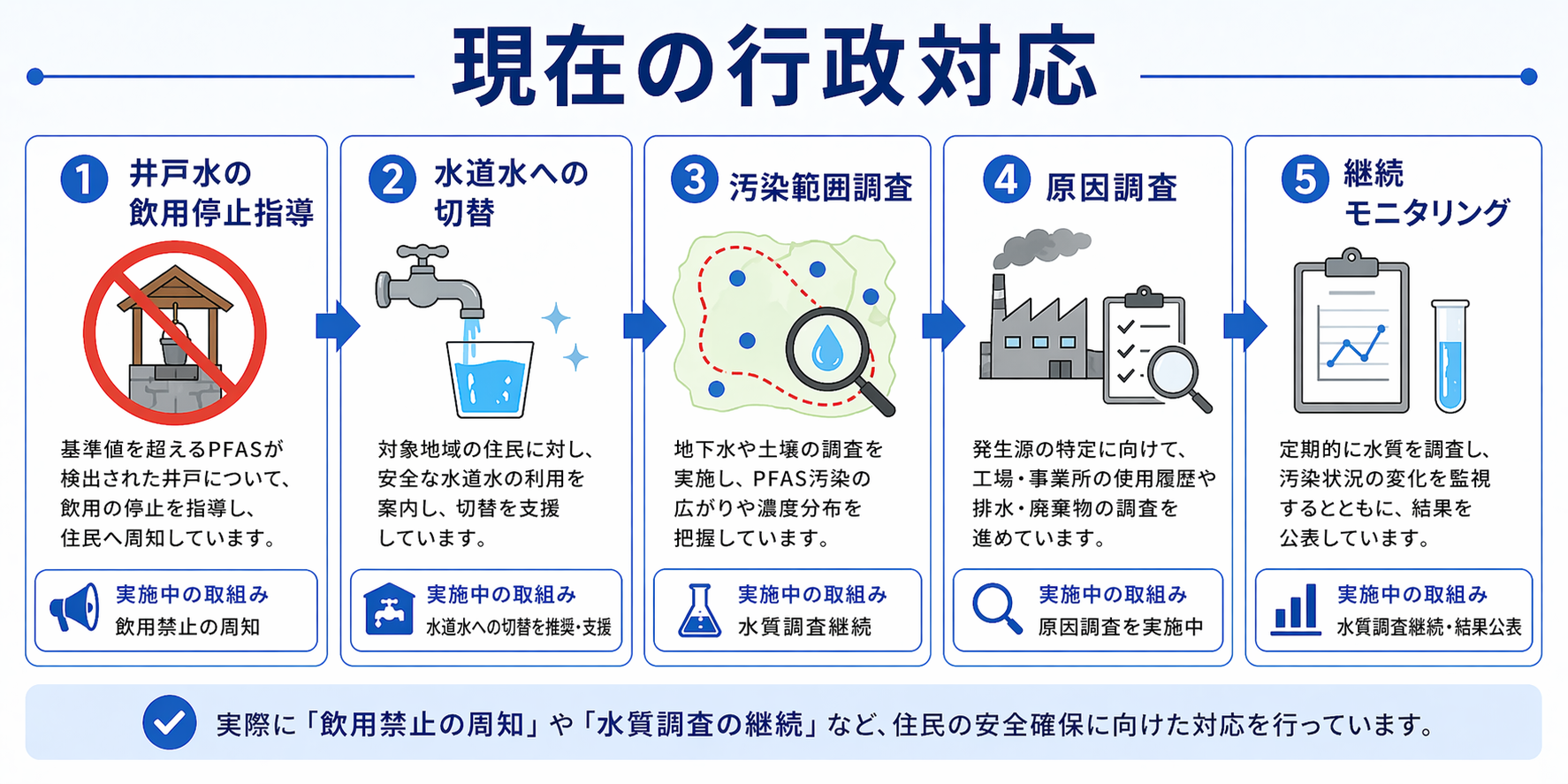 現在の行政対応

1 井戸水の飲用停止指導

基準値を超えるPFASが検出された井戸について、飲用の停止を指導し、住民へ周知しています。

実施中の取組み
飲用禁止の周知

2 水道水への切替

対象地域の住民に対し、安全な水道水の利用を案内し、切替を支援しています。

実施中の取組み
水道水への切替を推奨・支援

3 汚染範囲調査

地下水や土壌の調査を実施し、PFAS汚染の広がりや濃度分布を把握しています。

実施中の取組み
水質調査継続

4 原因調査

発生源の特定に向けて、工場・事業所の使用履歴や排水・廃棄物の調査を進めています。

実施中の取組み
原因調査を実施中

5 継続モニタリング

定期的に水質を調査し、汚染状況の変化を監視するとともに、結果を公表しています。

実施中の取組み
水質調査継続・結果公表

実際に「飲用禁止の周知」や「水質調査の継続」など、住民の安全確保に向けた対応を行っています。